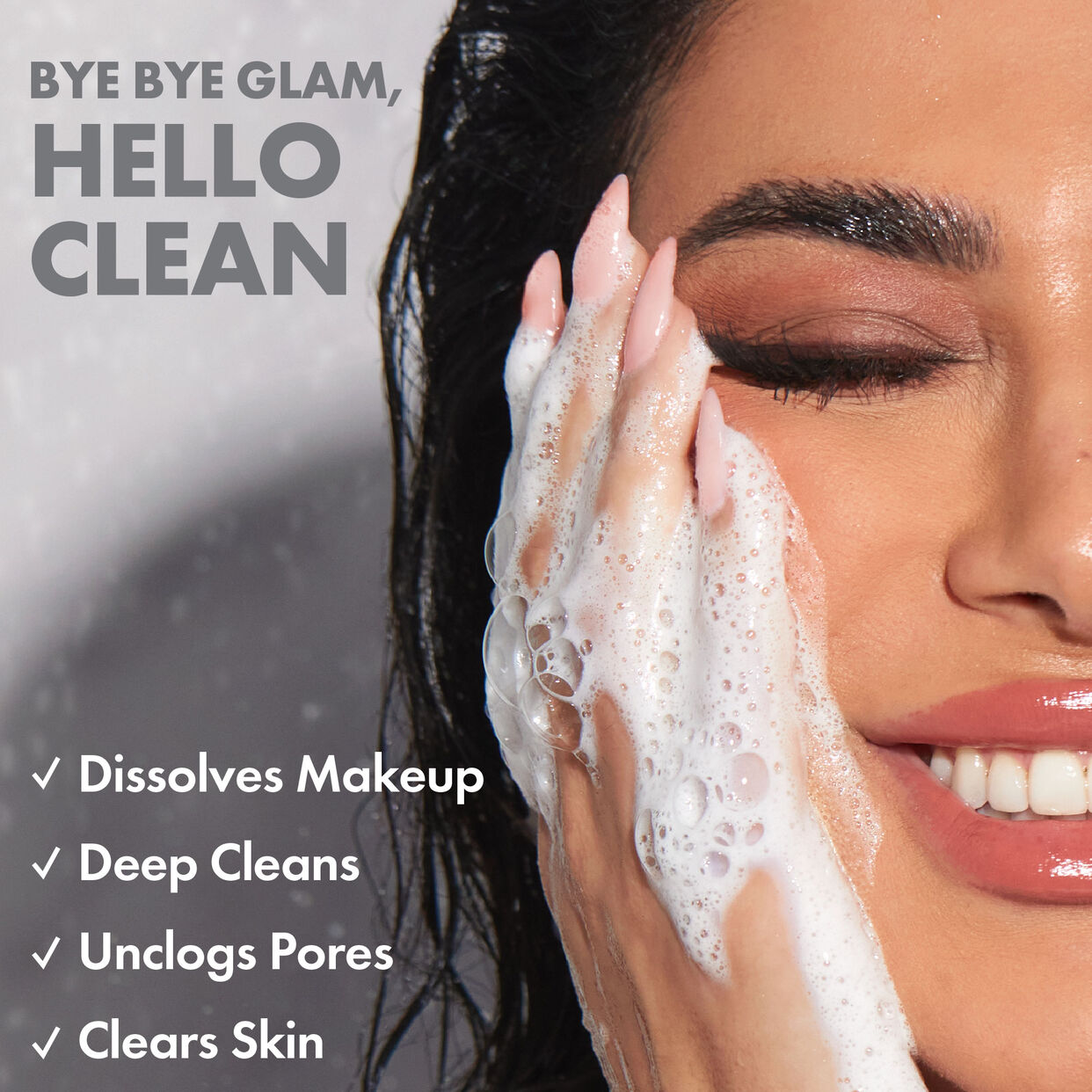 BYE BYE GLAM,
HELLO CLEAN

✓ Dissolves Makeup
✓ Deep Cleans
✓ Unclogs Pores
✓ Clears Skin