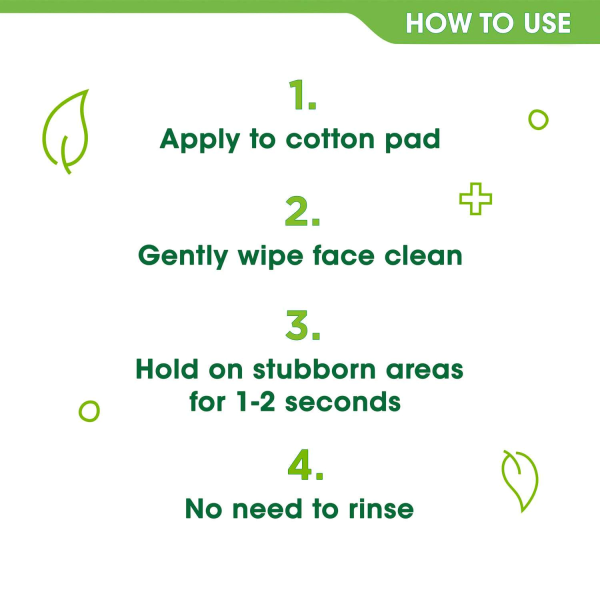 HOW TO USE

1.
Apply to cotton pad

2.
Gently wipe face clean

3.
Hold on stubborn areas for 1-2 seconds

4.
No need to rinse