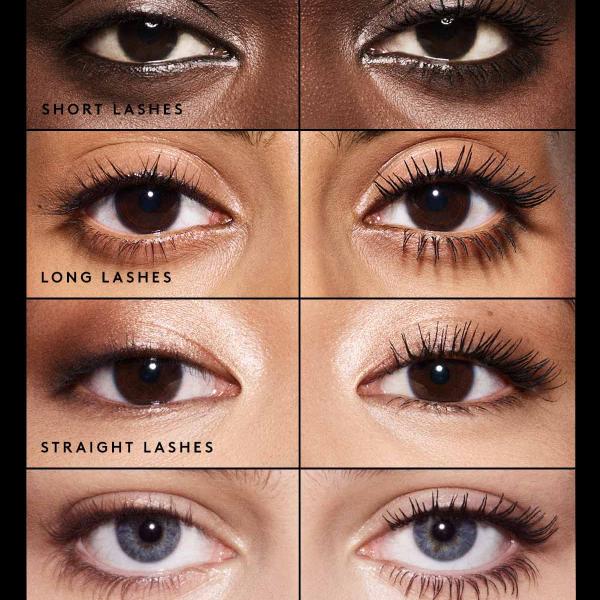 SHORT LASHES

LONG LASHES

STRAIGHT LASHES