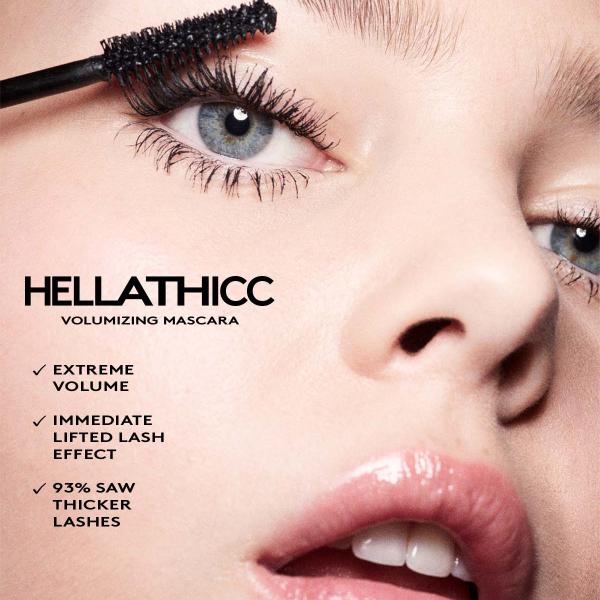 HELLATHICC
VOLUMIZING MASCARA

✓ EXTREME VOLUME

✓ IMMEDIATE LIFTED LASH EFFECT

✓ 93% SAW THICKER LASHES